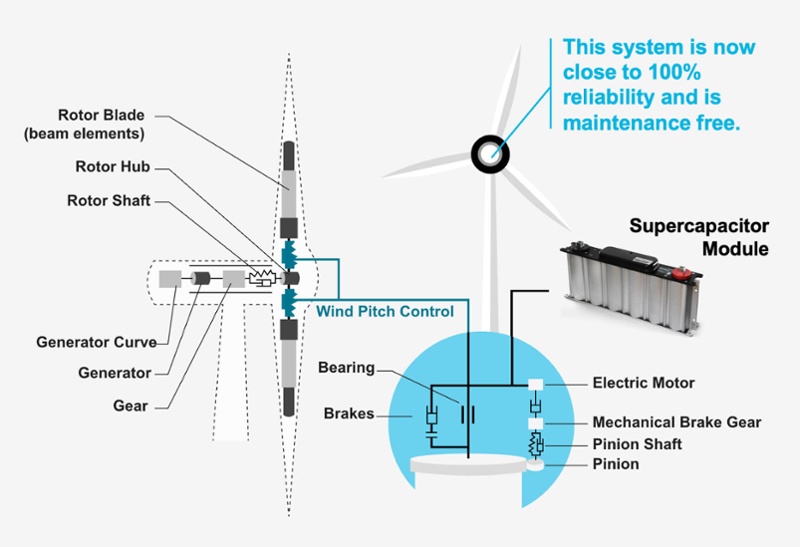 This system is now close to 100% reliability and is maintenance free.

Rotor Blade (beam elements)

Rotor Hub

Rotor Shaft

Supercapacitor Module

Wind Pitch Control

Generator Curve

Generator

Gear

Bearing

Brakes

Electric Motor

Mechanical Brake Gear

Pinion Shaft

Pinion